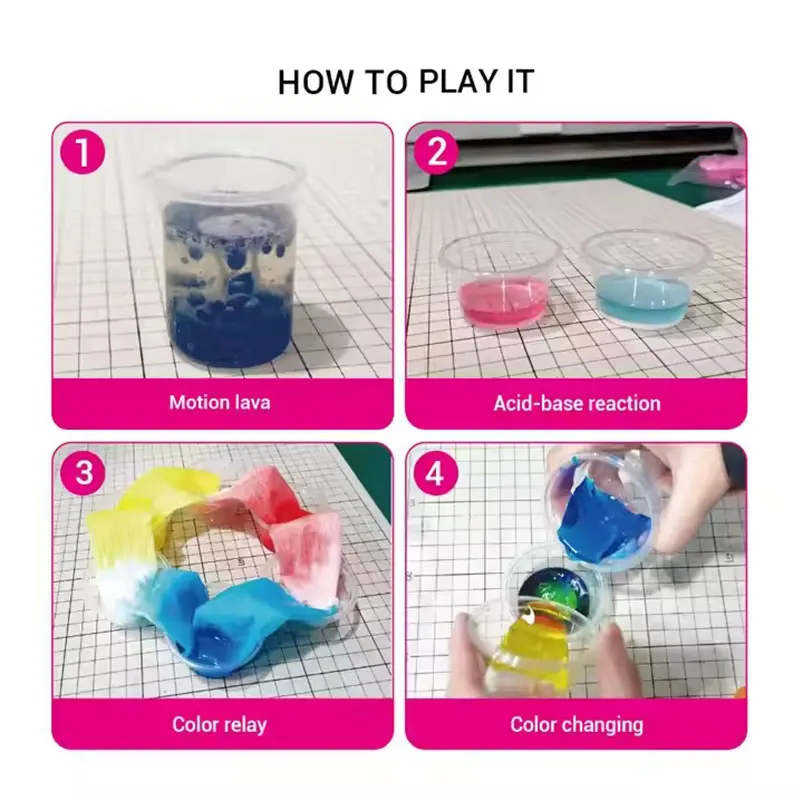 HOW TO PLAY IT

1

Motion lava

2

Acid-base reaction

3

Color relay

4

Color changing